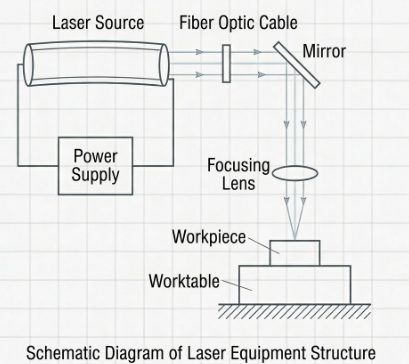 Laser Source
Fiber Optic Cable
Mirror
Power Supply
Focusing Lens
Workpiece
Worktable
Schematic Diagram of Laser Equipment Structure